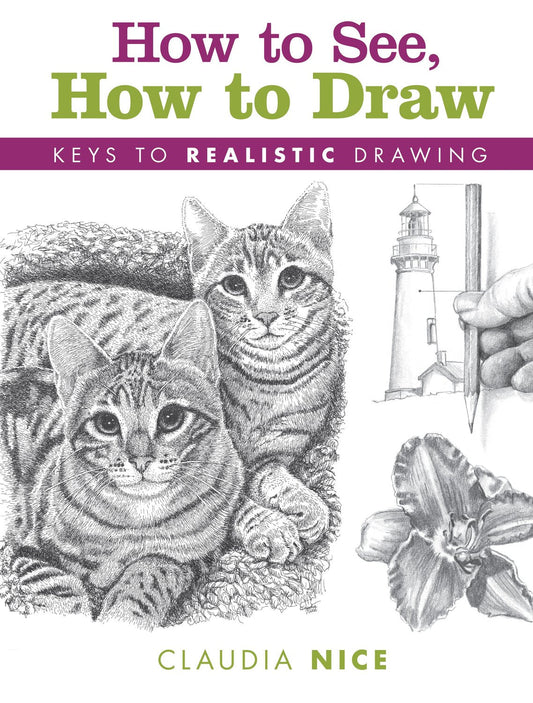 How to See,
How to Draw

KEYS TO REALISTIC DRAWING

CLAUDIA NICE